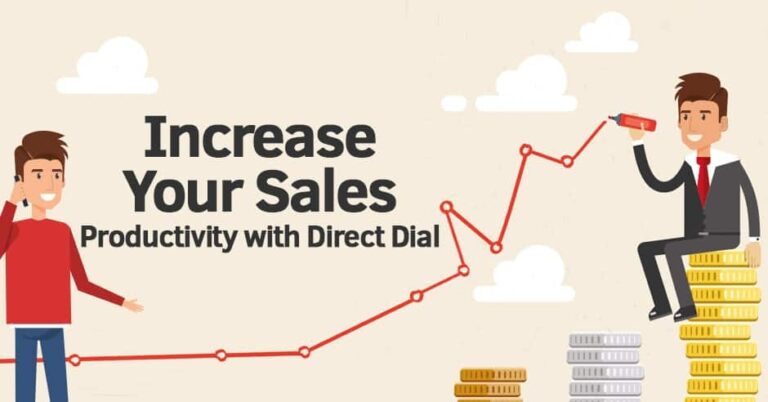 Increase Your Sales
Productivity with Direct Dial